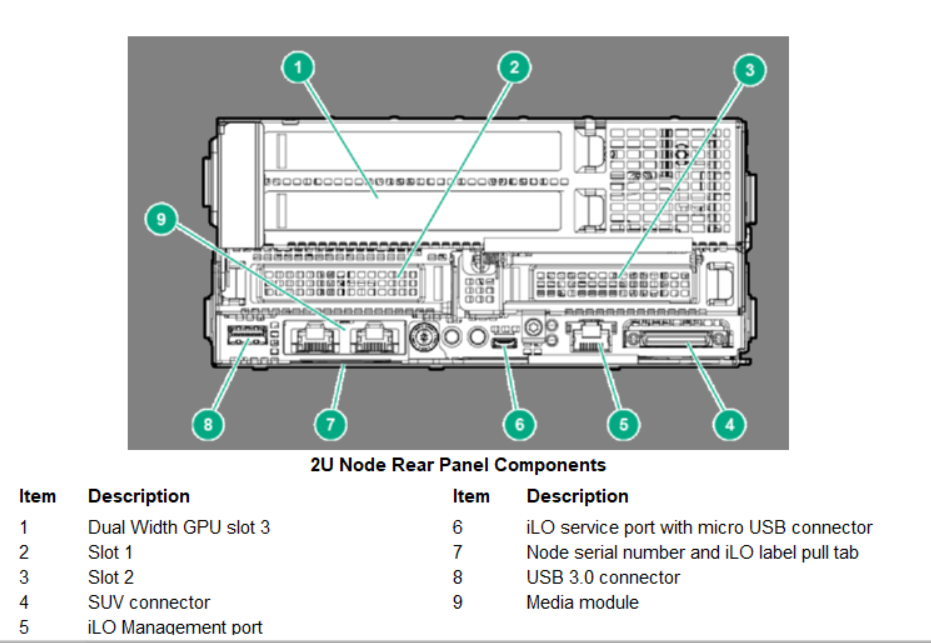 1
2
3
9
8
7
6
5
4

2U Node Rear Panel Components

| Item | Description |
|---|---|
| 1 | Dual Width GPU slot 3 |
| 2 | Slot 1 |
| 3 | Slot 2 |
| 4 | SUV connector |
| 5 | iLO Management port |

| Item | Description |
|---|---|
| 6 | iLO service port with micro USB connector |
| 7 | Node serial number and iLO label pull tab |
| 8 | USB 3.0 connector |
| 9 | Media module |