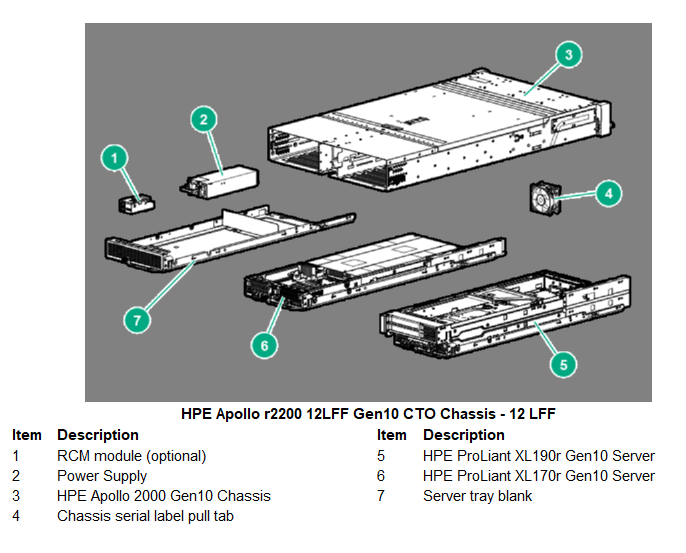 3
2
1
4
7
6
5

HPE Apollo r2200 12LFF Gen10 CTO Chassis - 12 LFF

| Item | Description |
|---|---|
| 1 | RCM module (optional) |
| 2 | Power Supply |
| 3 | HPE Apollo 2000 Gen10 Chassis |
| 4 | Chassis serial label pull tab |

| Item | Description |
|---|---|
| 5 | HPE ProLiant XL190r Gen10 Server |
| 6 | HPE ProLiant XL170r Gen10 Server |
| 7 | Server tray blank |